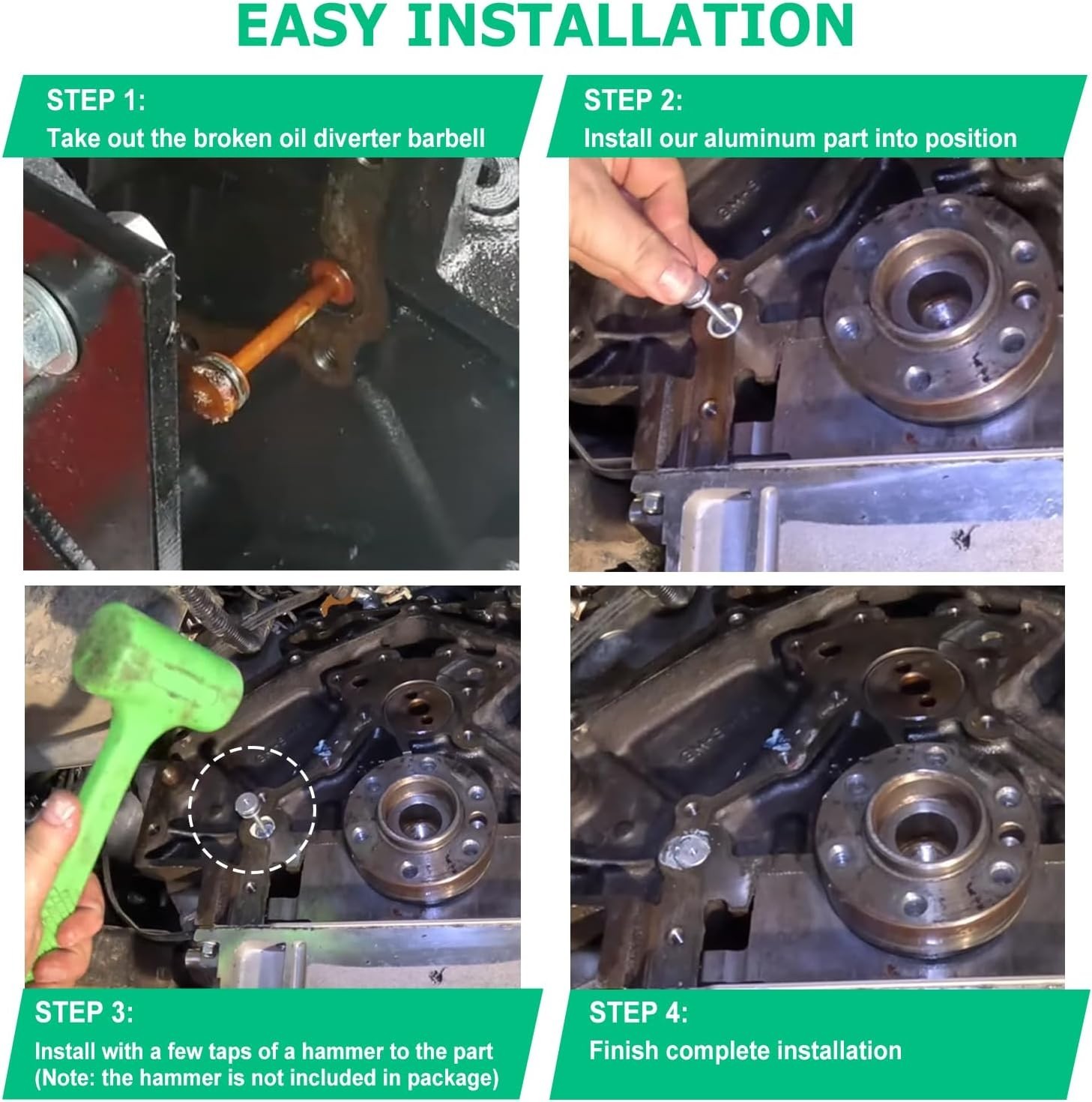 EASY INSTALLATION

STEP 1:
Take out the broken oil diverter barbell

STEP 2:
Install our aluminum part into position

STEP 3:
Install with a few taps of a hammer to the part (Note: the hammer is not included in package)

STEP 4:
Finish complete installation